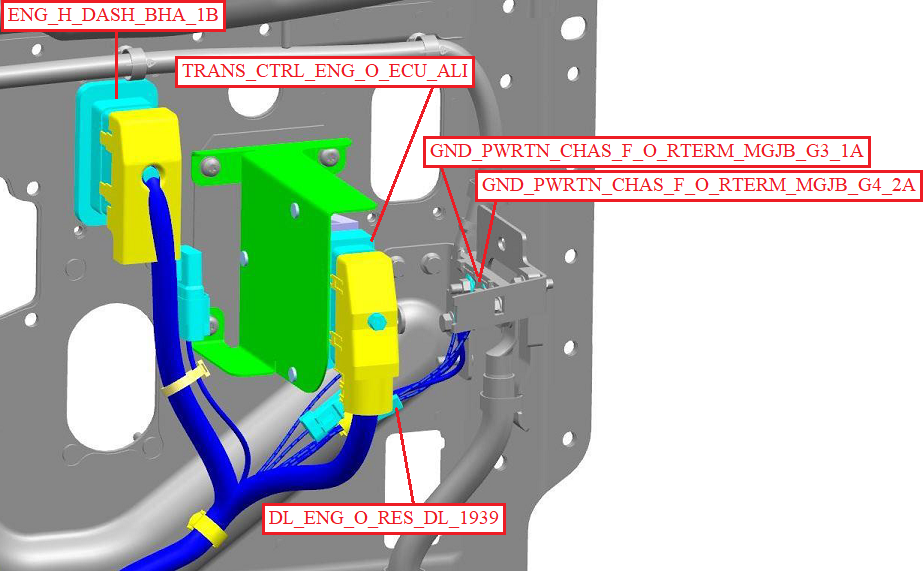 ENG_H_DASH_BHA_1B

TRANS_CTRL_ENG_O_ECU_ALI

GND_PWRTN_CHAS_F_O_RTERM_MGJB_G3_1A

GND_PWRTN_CHAS_F_O_RTERM_MGJB_G4_2A

DL_ENG_O_RES_DL_1939