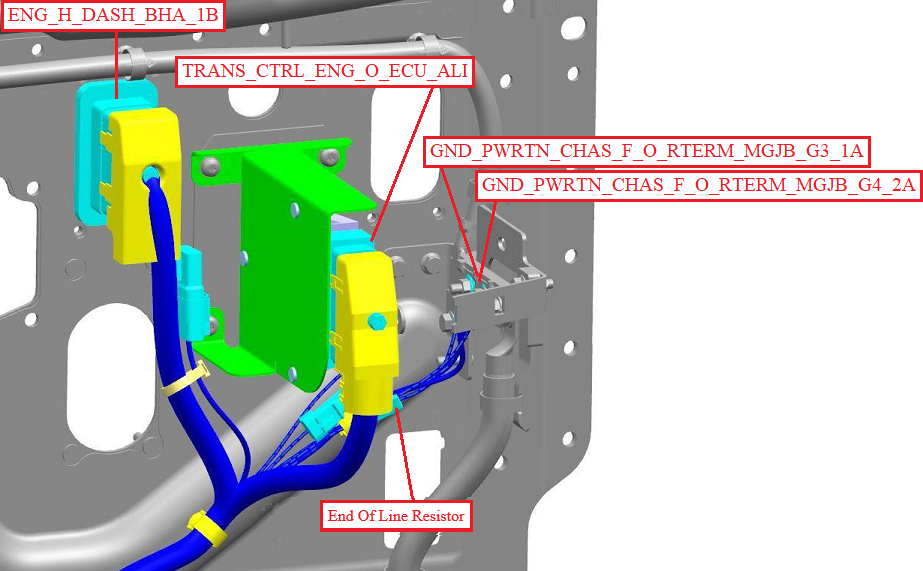 ENG_H_DASH_BHA_1B

TRANS_CTRL_ENG_O_ECU_ALI

GND_PWRTN_CHAS_F_O_RTERM_MGJB_G3_1A

GND_PWRTN_CHAS_F_O_RTERM_MGJB_G4_2A

End Of Line Resistor