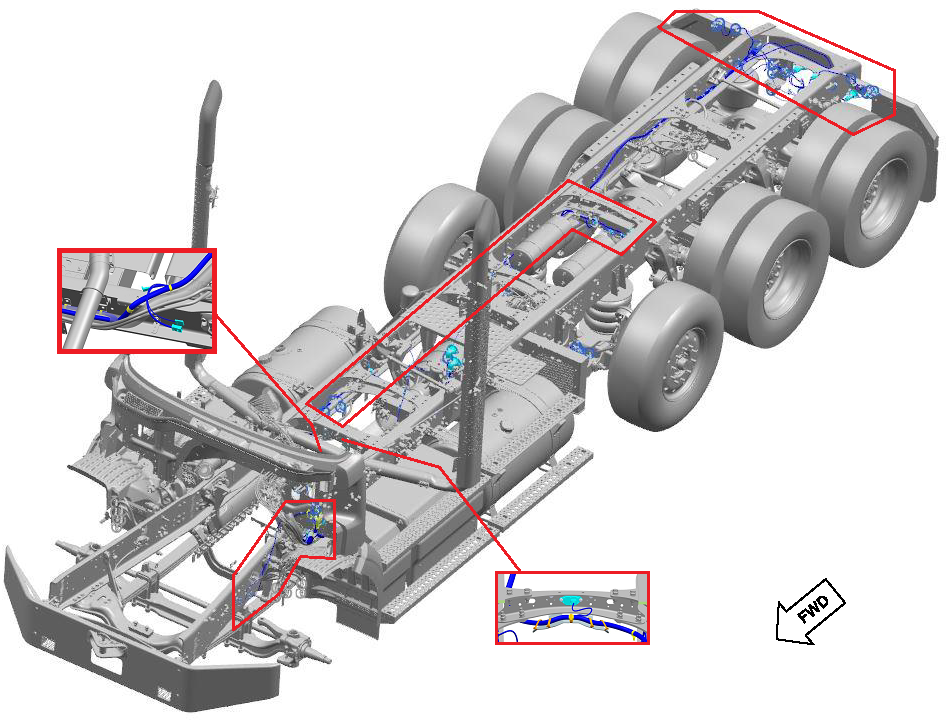 FWD