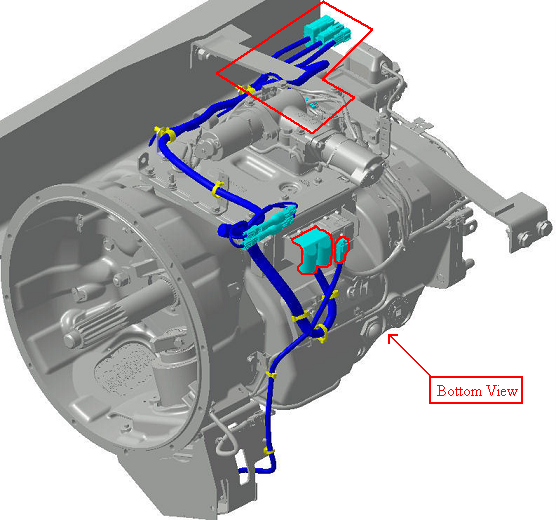 Bottom View