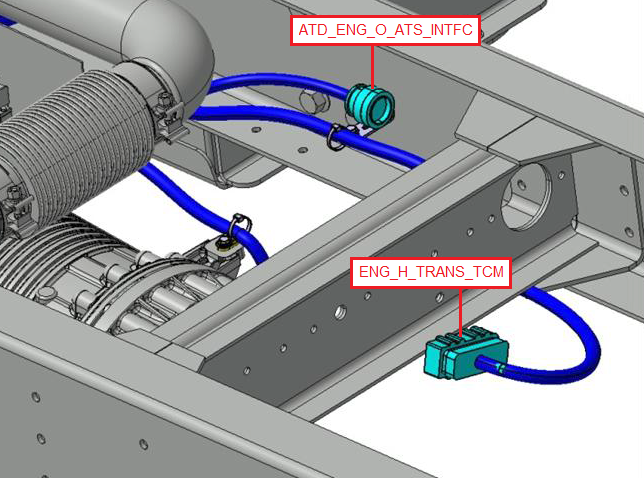 ATD_ENG_O_ATS_INTFC

ENG_H_TRANS_TCM