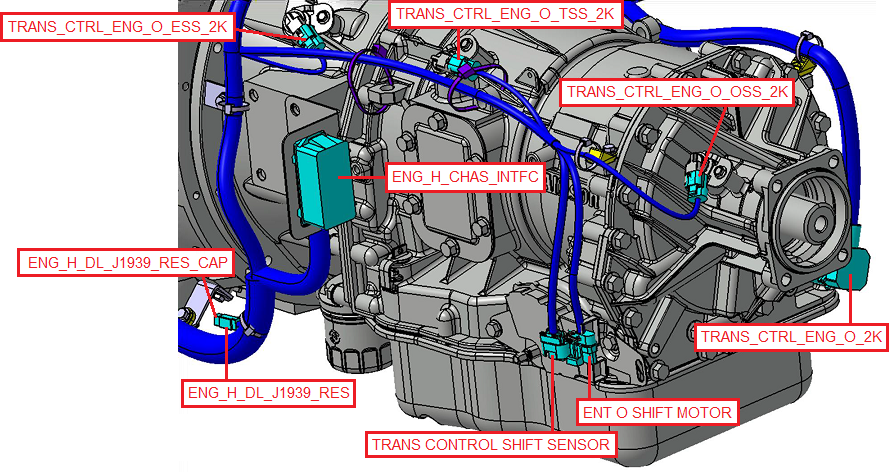 TRANS_CTRL_ENG_O_ESS_2K
TRANS_CTRL_ENG_O_TSS_2K
TRANS_CTRL_ENG_O_OSS_2K
ENG_H_CHAS_INTFC
ENG_H_DL_J1939_RES_CAP
TRANS_CTRL_ENG_O_2K
ENG_H_DL_J1939_RES
ENT O SHIFT MOTOR
TRANS CONTROL SHIFT SENSOR