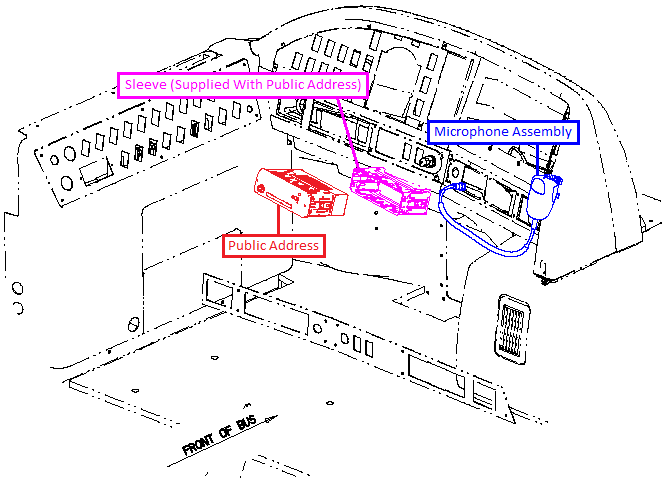 Sleeve (Supplied With Public Address)

Microphone Assembly

Public Address

FRONT OF BUS