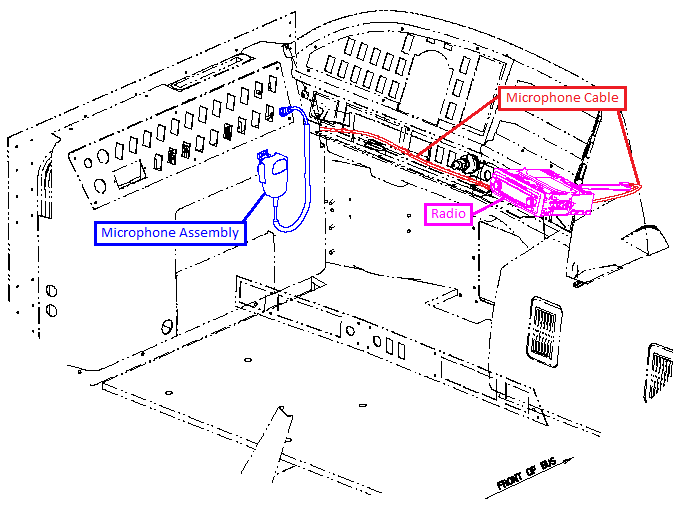 Microphone Cable

Radio

Microphone Assembly

FRONT OF BUS