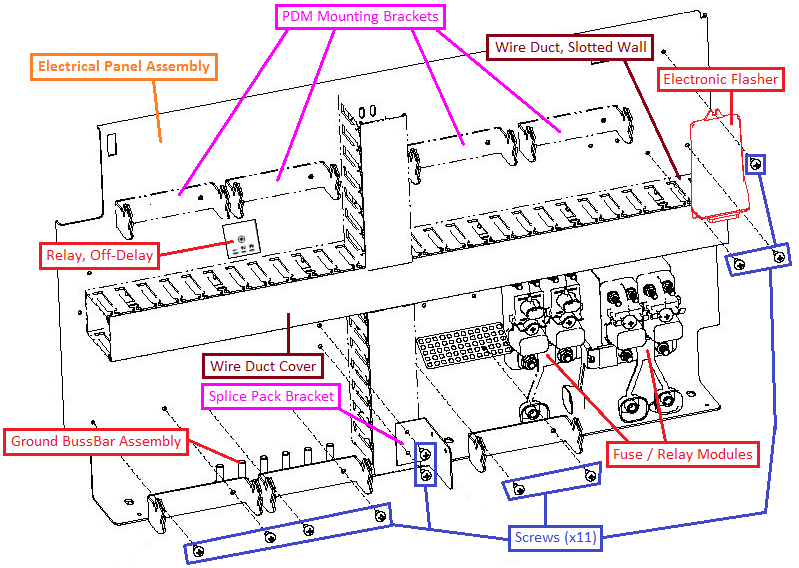 PDM Mounting Brackets

Electrical Panel Assembly

Wire Duct, Slotted Wall

Electronic Flasher

Relay, Off-Delay

Wire Duct Cover

Splice Pack Bracket

Ground BussBar Assembly

Fuse / Relay Modules

Screws (x11)