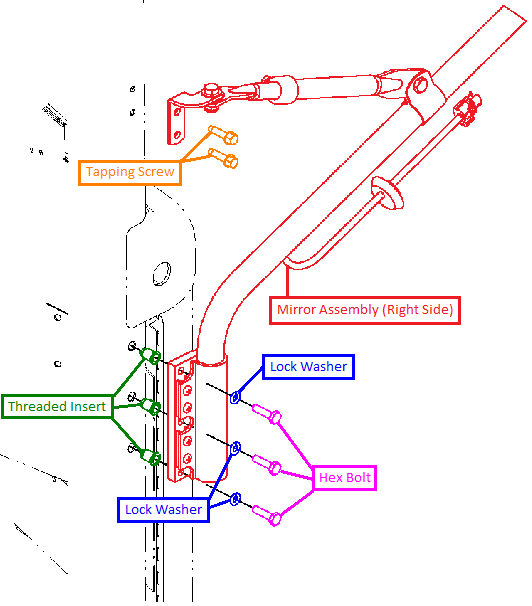 Tapping Screw

Mirror Assembly (Right Side)

Lock Washer

Threaded Insert

Hex Bolt

Lock Washer