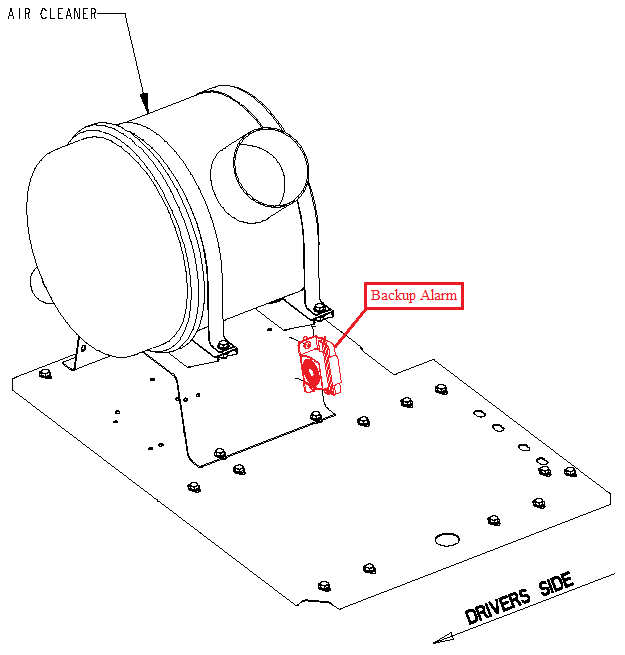 AIR CLEANER

Backup Alarm

DRIVERS SIDE