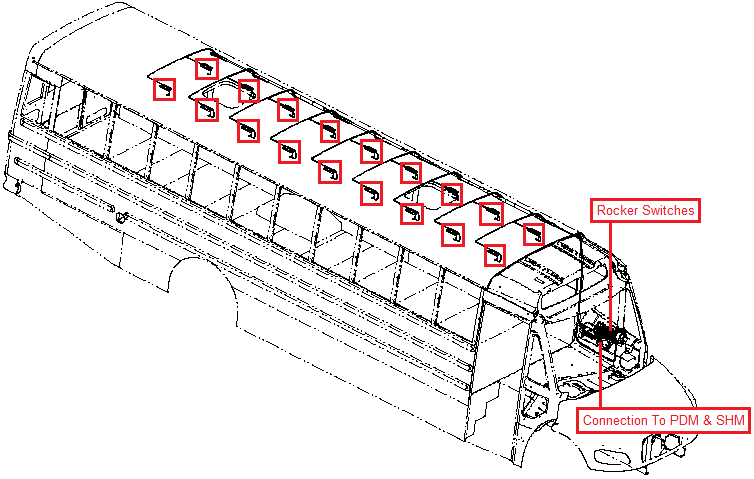 Rocker Switches

Connection To PDM & SHM