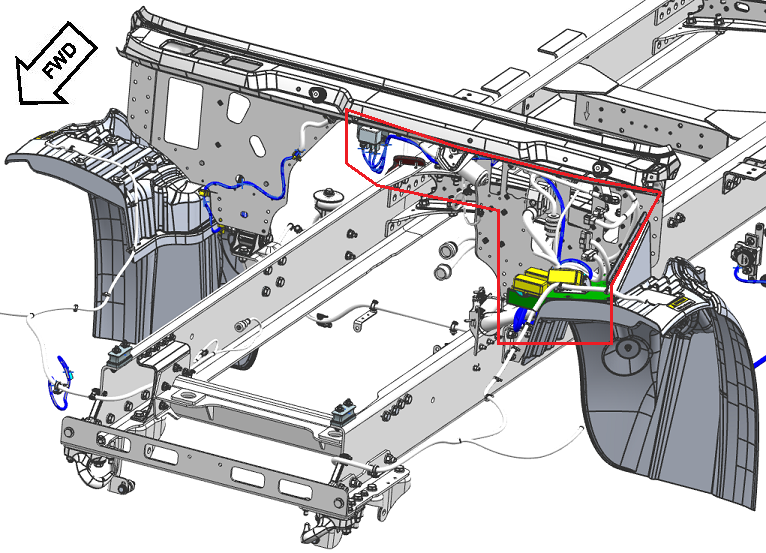 FWD