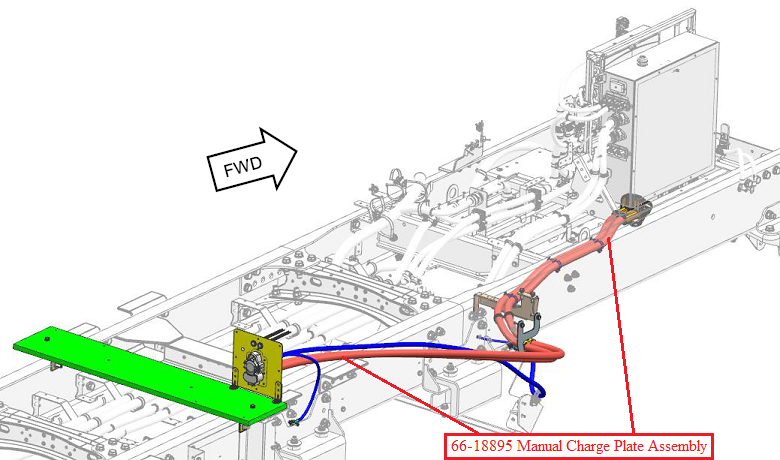 FWD

66-18895 Manual Charge Plate Assembly