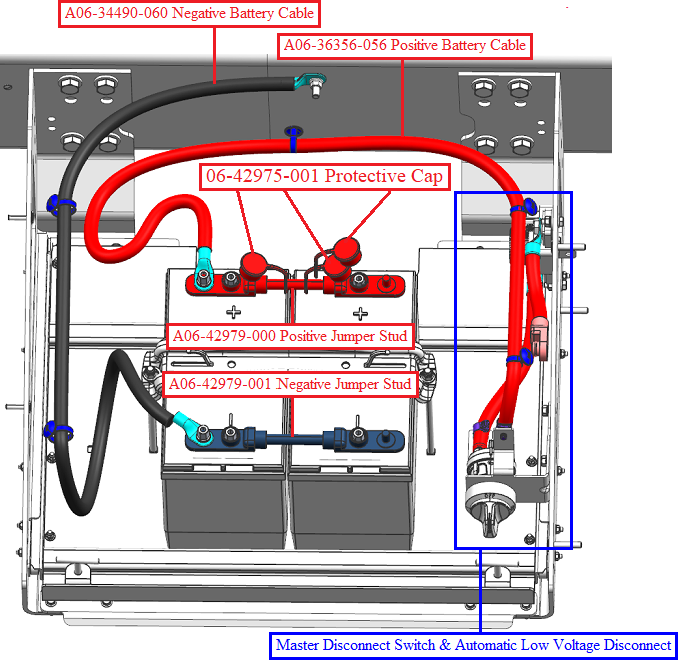 A06-34490-060 Negative Battery Cable

A06-36356-056 Positive Battery Cable

06-42975-001 Protective Cap

+

+

A06-42979-000 Positive Jumper Stud

A06-42979-001 Negative Jumper Stud

Master Disconnect Switch & Automatic Low Voltage Disconnect