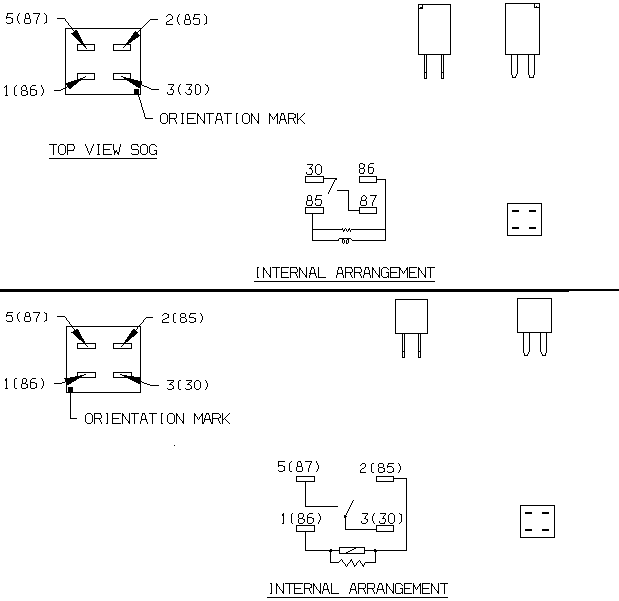 5(87)
2(85)
1(86)
3(30)
ORIENTATION MARK

TOP VIEW SOG

30
86
85
87

INTERNAL ARRANGEMENT

5(87)
2(85)
1(86)
3(30)
ORIENTATION MARK

5(87)
2(85)
1(86)
3(30)

INTERNAL ARRANGEMENT