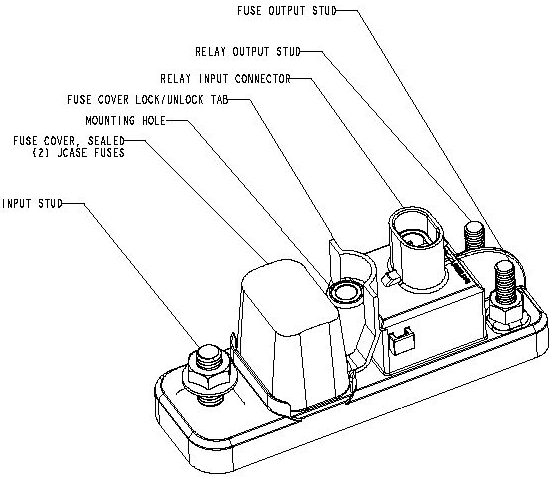 FUSE OUTPUT STUD

RELAY OUTPUT STUD

RELAY INPUT CONNECTOR

FUSE COVER LOCK/UNLOCK TAB

MOUNTING HOLE

FUSE COVER, SEALED
(2) JCASE FUSES

INPUT STUD