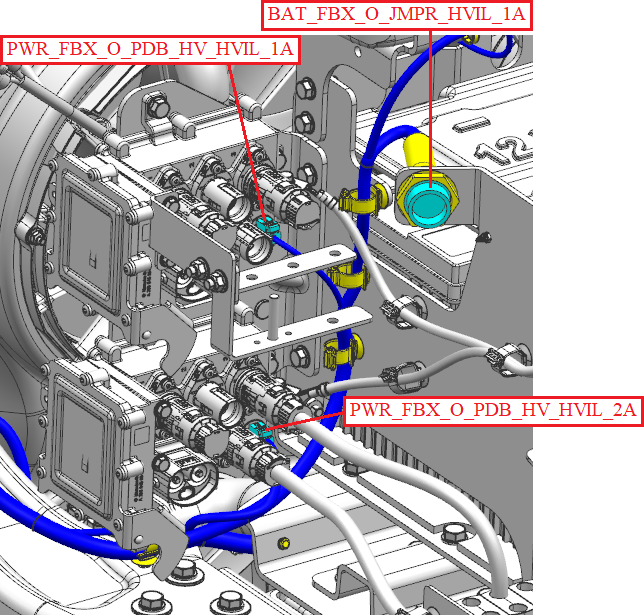 BAT_FBX_O_JMPR_HVIL_1A

PWR_FBX_O_PDB_HV_HVIL_1A

PWR_FBX_O_PDB_HV_HVIL_2A