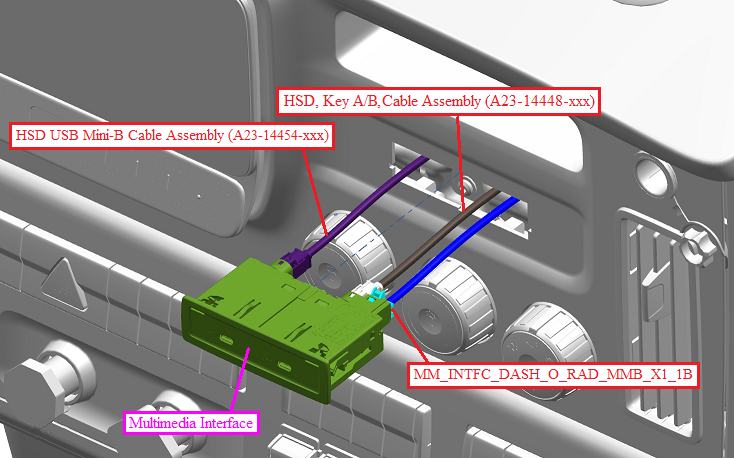 HSD, Key A/B,Cable Assembly (A23-14448-xxx)

HSD USB Mini-B Cable Assembly (A23-14454-xxx)

MM_INTFC_DASH_O_RAD_MMB_X1_1B

Multimedia Interface