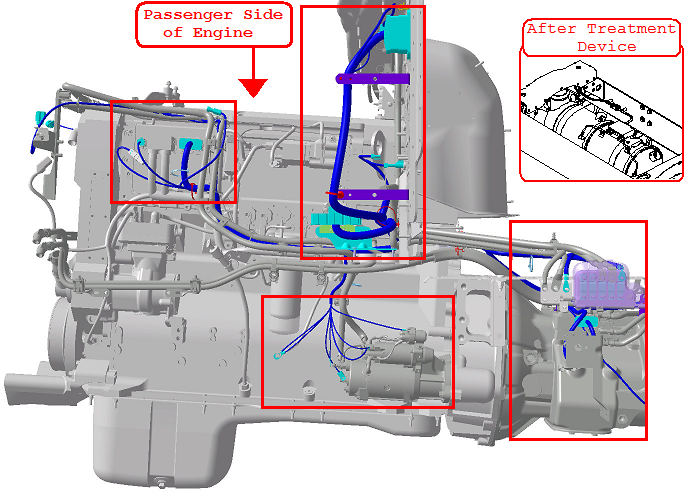 Passenger Side of Engine

After Treatment Device