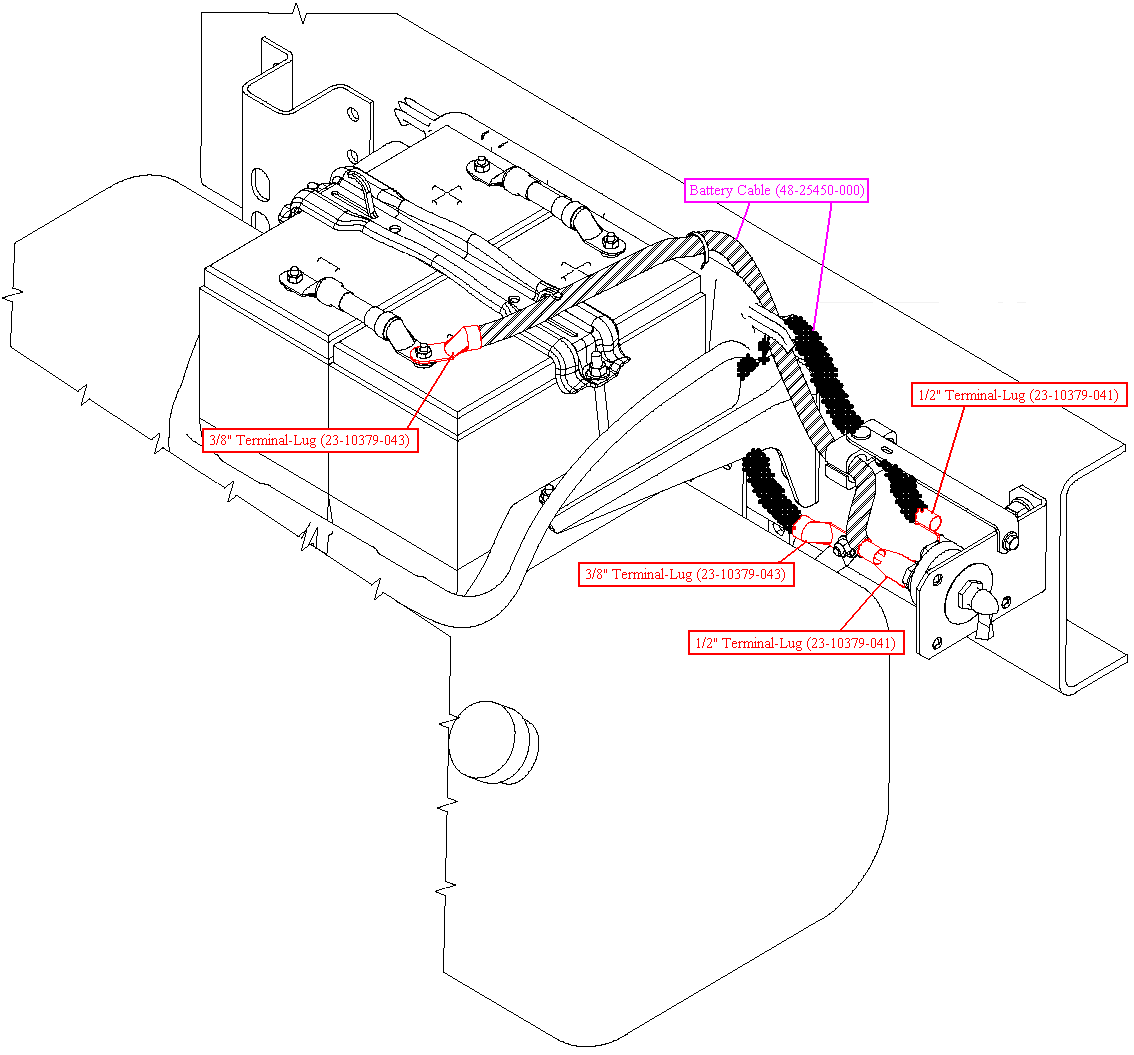 Battery Cable (48-25450-000)

1/2" Terminal-Lug (23-10379-041)

3/8" Terminal-Lug (23-10379-043)

3/8" Terminal-Lug (23-10379-043)

1/2" Terminal-Lug (23-10379-041)