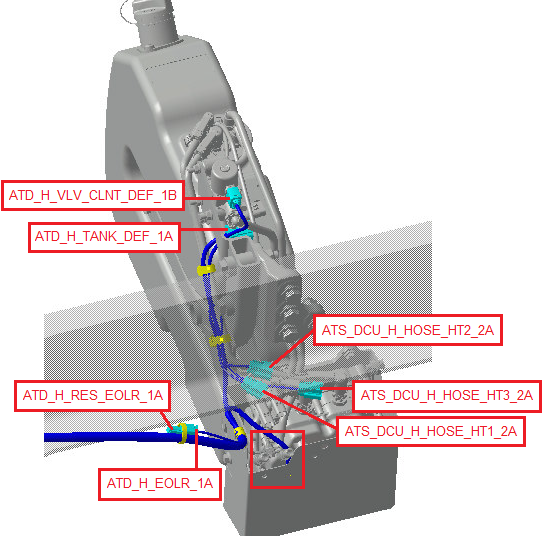 ATD_H_VLV_CLNT_DEF_1B

ATD_H_TANK_DEF_1A

ATS_DCU_H_HOSE_HT2_2A

ATD_H_RES_EOLR_1A

ATS_DCU_H_HOSE_HT3_2A

ATS_DCU_H_HOSE_HT1_2A

ATD_H_EOLR_1A