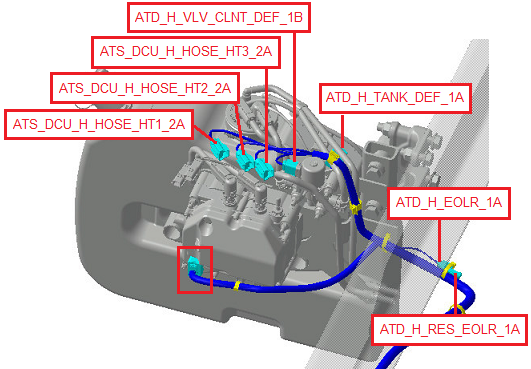 ATD_H_VLV_CLNT_DEF_1B

ATS_DCU_H_HOSE_HT3_2A

ATS_DCU_H_HOSE_HT2_2A

ATD_H_TANK_DEF_1A

ATS_DCU_H_HOSE_HT1_2A

ATD_H_EOLR_1A

ATD_H_RES_EOLR_1A