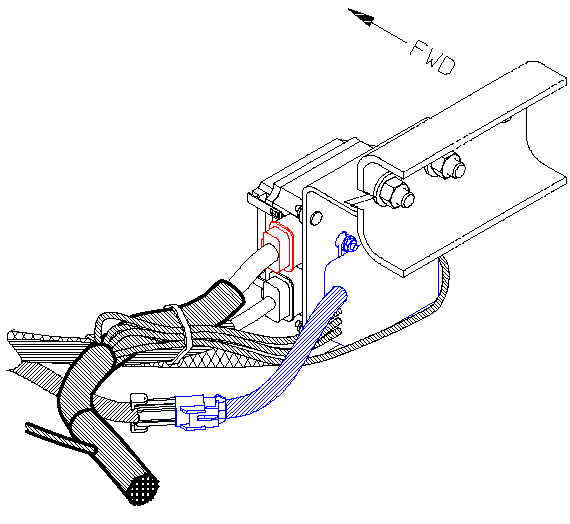 FWD