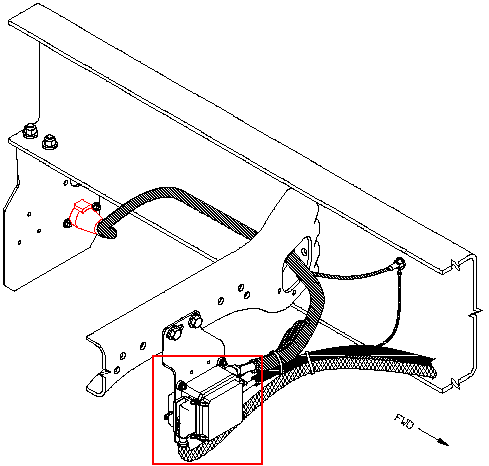 FWD