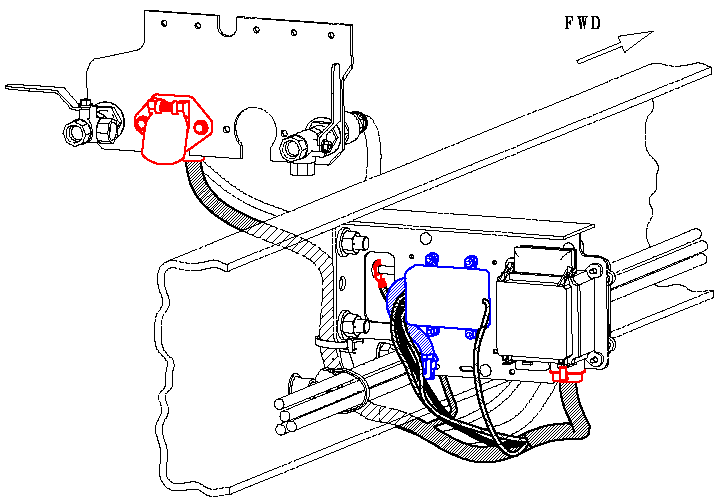 FWD