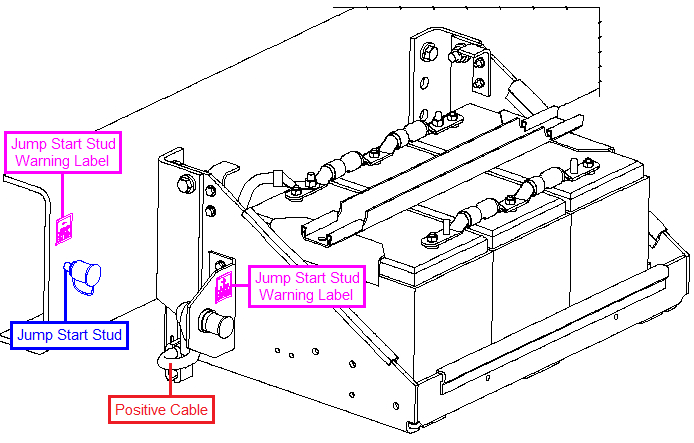 Jump Start Stud Warning Label

Jump Start Stud Warning Label

Jump Start Stud

Positive Cable