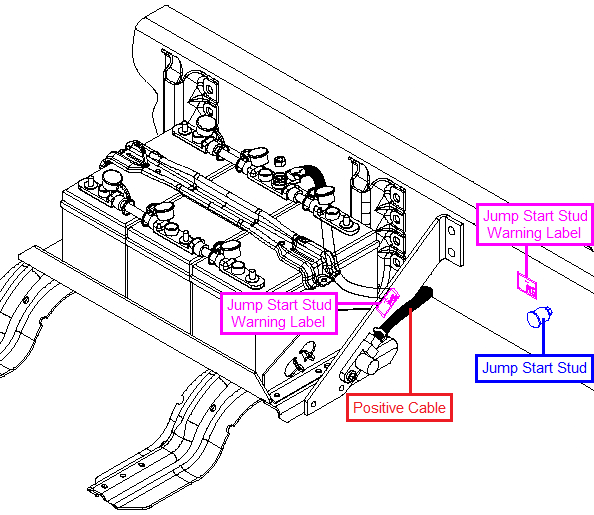 Jump Start Stud Warning Label

Jump Start Stud Warning Label

Jump Start Stud

Positive Cable