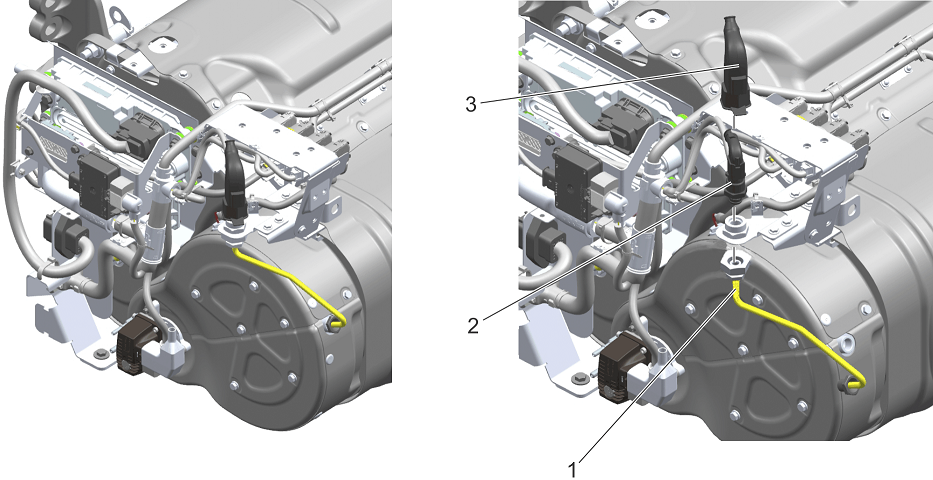 3
2
1