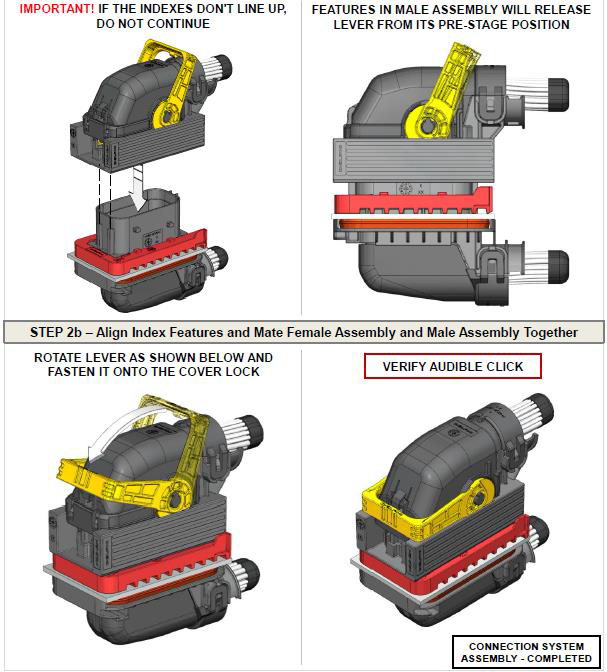 IMPORTANT! IF THE INDEXES DON'T LINE UP, DO NOT CONTINUE

FEATURES IN MALE ASSEMBLY WILL RELEASE LEVER FROM ITS PRE-STAGE POSITION

STEP 2b – Align Index Features and Mate Female Assembly and Male Assembly Together

ROTATE LEVER AS SHOWN BELOW AND FASTEN IT ONTO THE COVER LOCK

VERIFY AUDIBLE CLICK

CONNECTION SYSTEM ASSEMBLY - COMPLETED