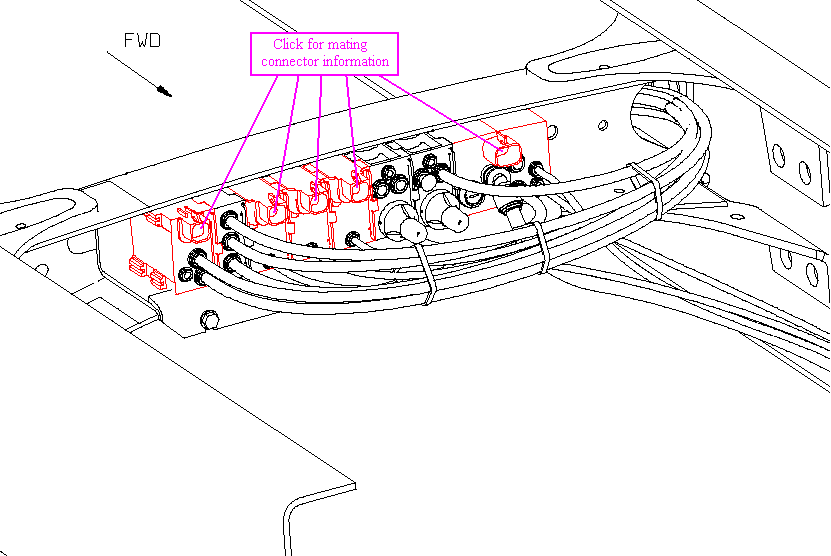 FWD

Click for mating connector information